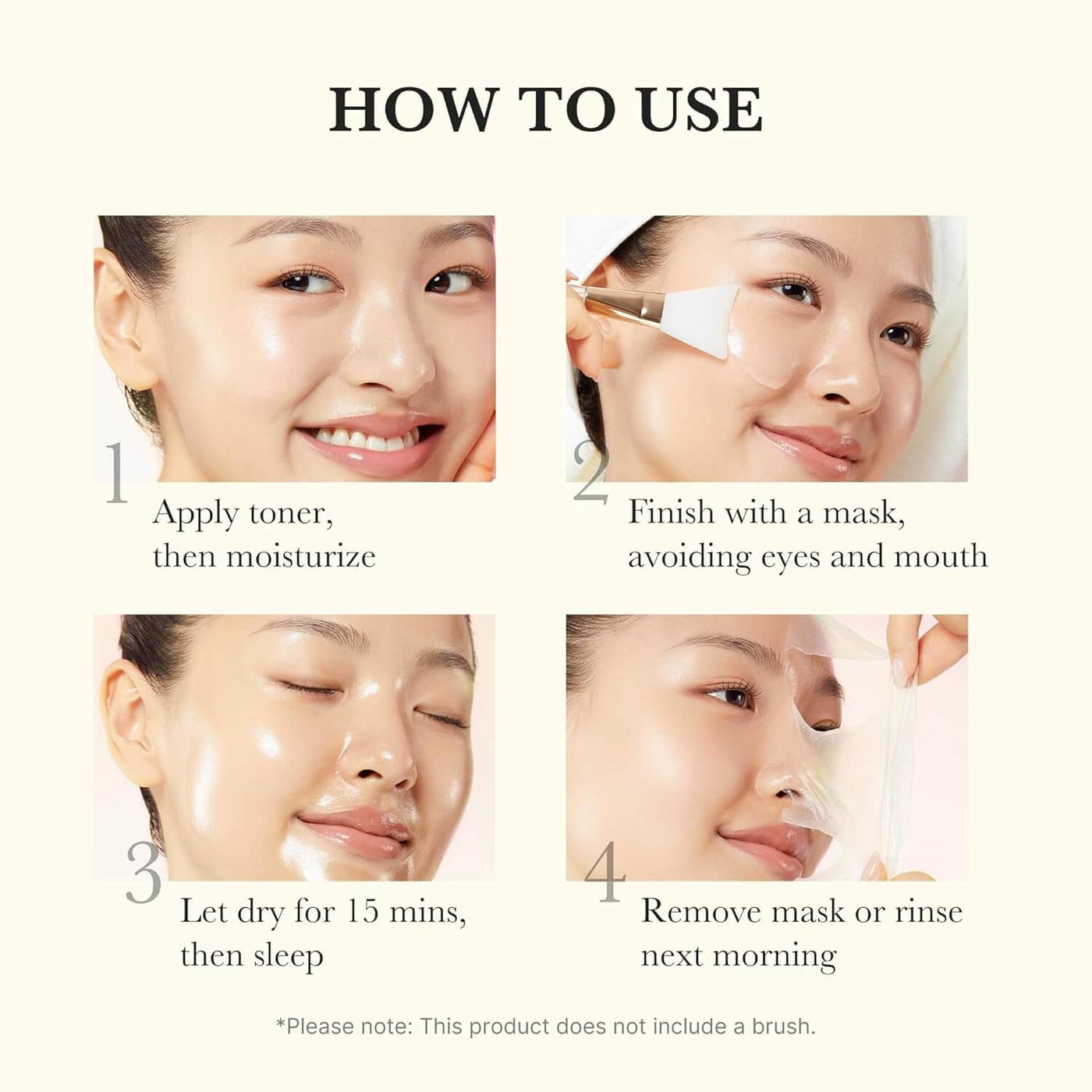 HOW TO USE

1 Apply toner, then moisturize

2 Finish with a mask, avoiding eyes and mouth

3 Let dry for 15 mins, then sleep

4 Remove mask or rinse next morning

*Please note: This product does not include a brush.