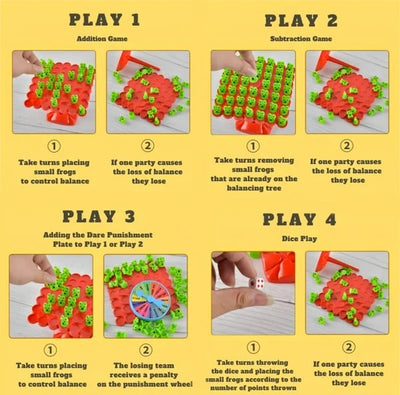 PLAY 1

Addition Game

①

Take turns placing small frogs to control balance

②

If one party causes the loss of balance they lose

PLAY 2

Subtraction Game

①

Take turns removing small frogs that are already on the balancing tree

②

If one party causes the loss of balance they lose

PLAY 3

Adding the Dare Punishment Plate to Play 1 or Play 2

①

Take turns placing small frogs to control balance

②

The losing team receives a penalty on the punishment wheel

PLAY 4

Dice Play

①

Take turns throwing the dice and placing the small frogs according to the number of points thrown

②

If one party causes the loss of balance they lose