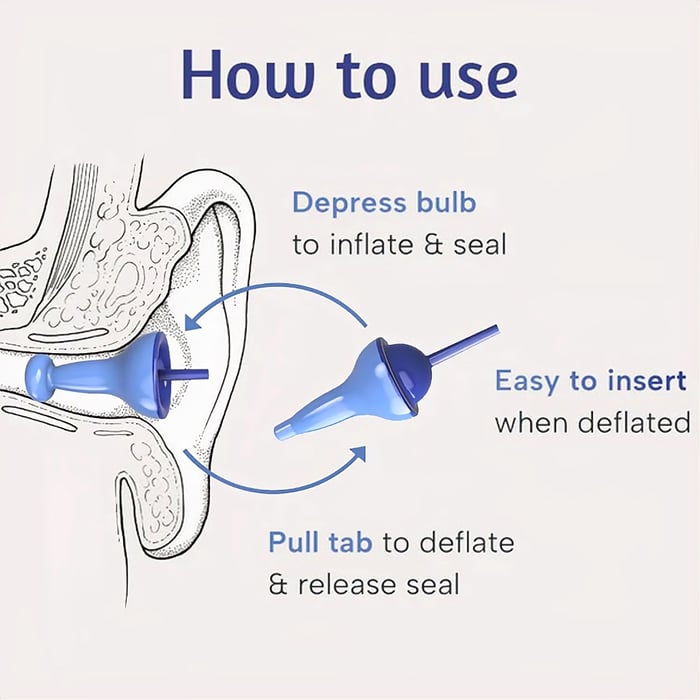 How to use

Depress bulb
to inflate & seal

Easy to insert
when deflated

Pull tab to deflate
& release seal