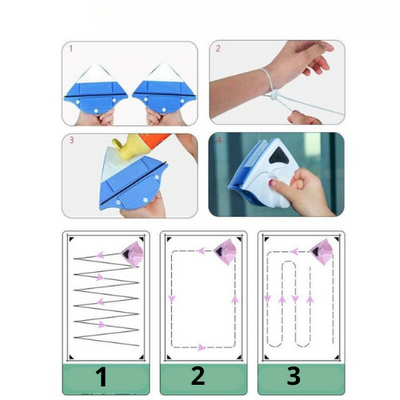 1

2

3

4

1

2

3