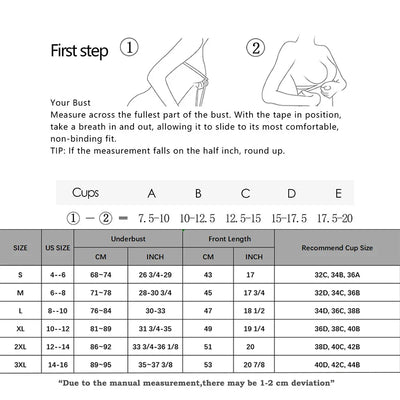 First step ① ②

Your Bust
Measure across the fullest part of the bust. With the tape in position, take a breath in and out, allowing it to slide to its most comfortable, non-binding fit.
TIP: If the measurement falls on the half inch, round up.

| Cups | A | B | C | D | E |
|---|---|---|---|---|---|
| ① − ② = | 7.5-10 | 10-12.5 | 12.5-15 | 15-17.5 | 17.5-20 |

| SIZE | US SIZE | Underbust CM | Underbust INCH | Front Length CM | Front Length INCH | Recommend Cup Size |
|---|---|---|---|---|---|---|
| S | 4--6 | 68~74 | 26 3/4-29 | 43 | 17 | 32C, 34B, 36A |
| M | 6--8 | 71~78 | 28-30 3/4 | 45 | 17 3/4 | 32D, 34C, 36B |
| L | 8--10 | 76~84 | 30-33 | 47 | 18 1/2 | 34D, 36C, 38B |
| XL | 10--12 | 81~89 | 31 3/4-35 | 49 | 19 1/4 | 36D, 38C, 40B |
| 2XL | 12--14 | 86~92 | 33 3/4-36 1/8 | 51 | 20 | 38D, 40C, 42B |
| 3XL | 14-16 | 89~95 | 35~37 3/8 | 53 | 20 7/8 | 40D, 42C, 44B |

"Due to the manual measurement,there may be 1-2 cm deviation"